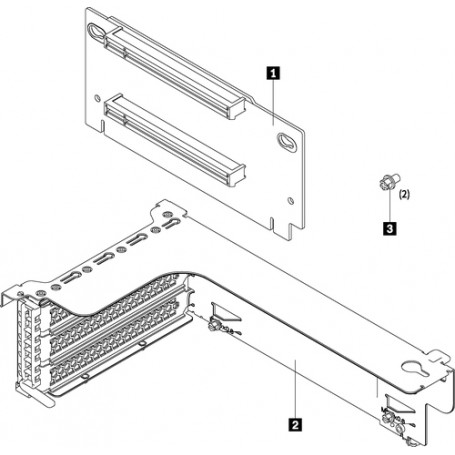 1

(2)

3

2