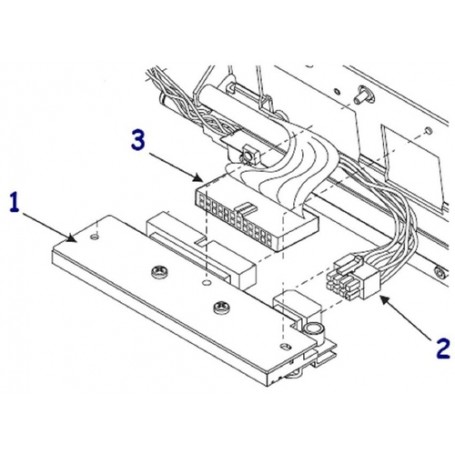 3
1
2