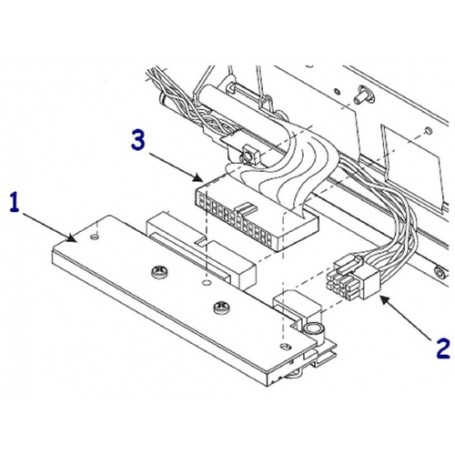 3
1
2