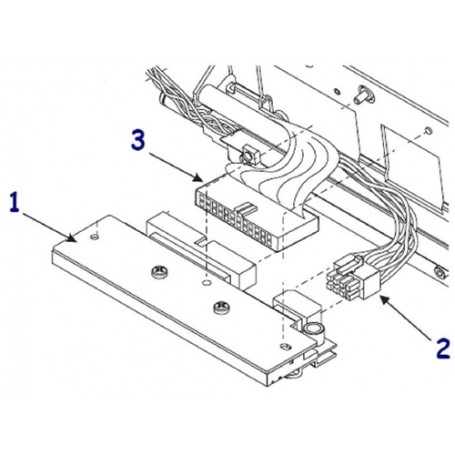 3

1

2