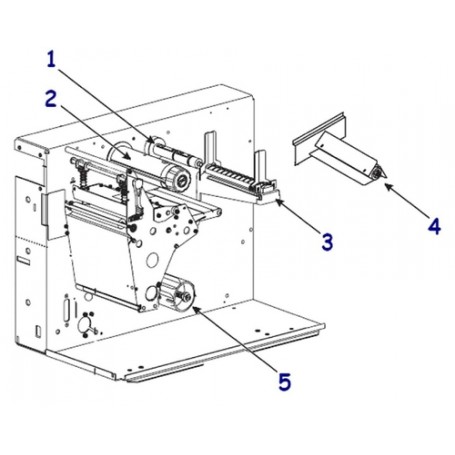 1
2
3
4
5